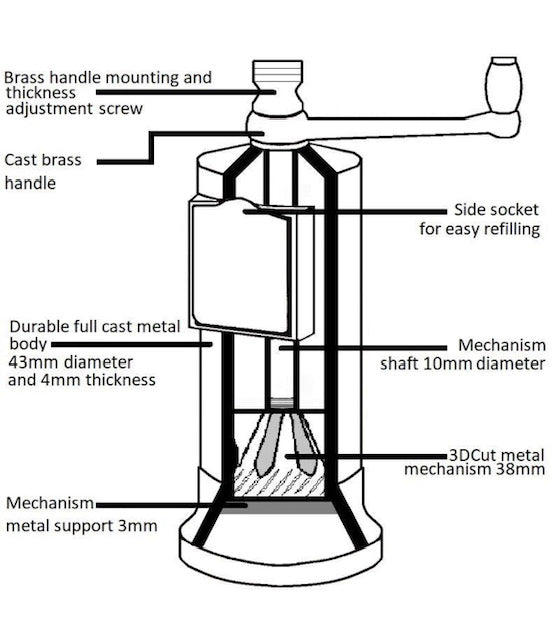 Brass handle mounting and thickness adjustment screw

Cast brass handle

Side socket for easy refilling

Durable full cast metal body 43mm diameter and 4mm thickness

Mechanism shaft 10mm diameter

3DCut metal mechanism 38mm

Mechanism metal support 3mm